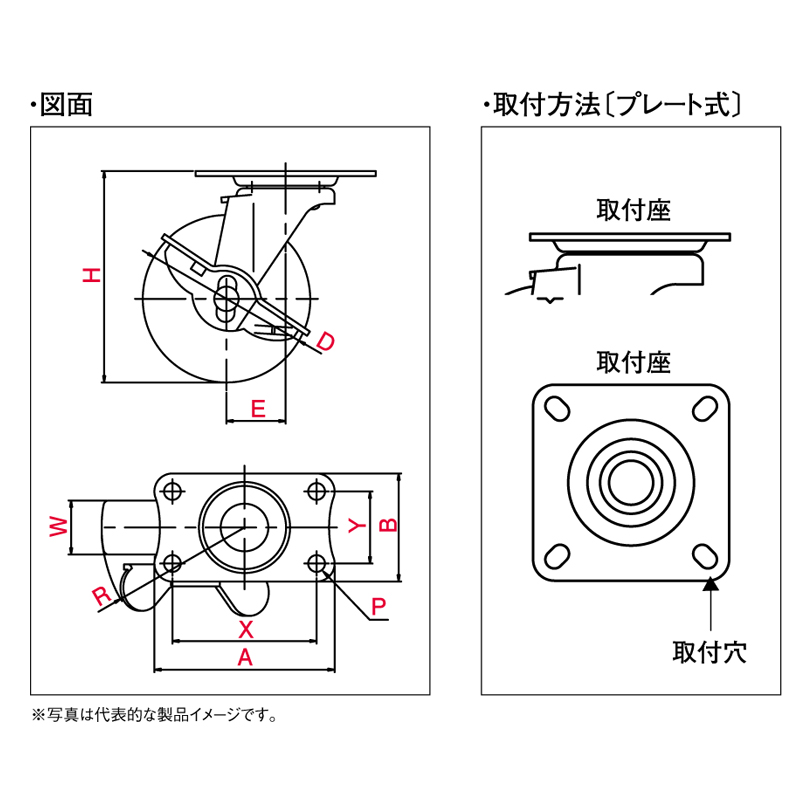 ・図面

H

D

E

W

Y

B

R

P

X

A

※写真は代表的な製品イメージです。

・取付方法〔プレート式〕

取付座

取付座

取付穴