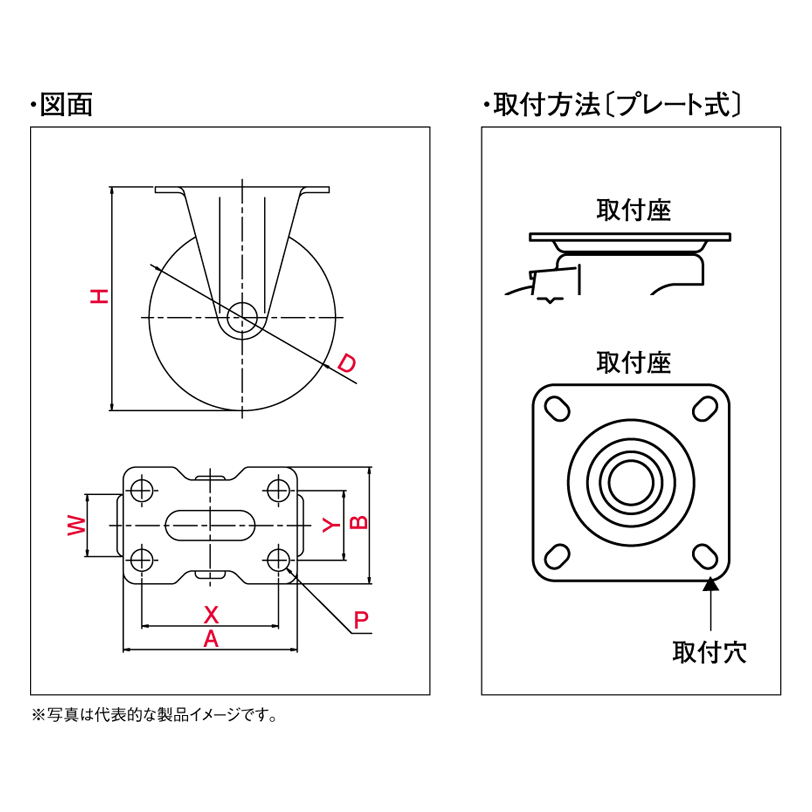 ・図面

H

D

W

Y

B

X

A

P

※写真は代表的な製品イメージです。

・取付方法〔プレート式〕

取付座

取付座

取付穴