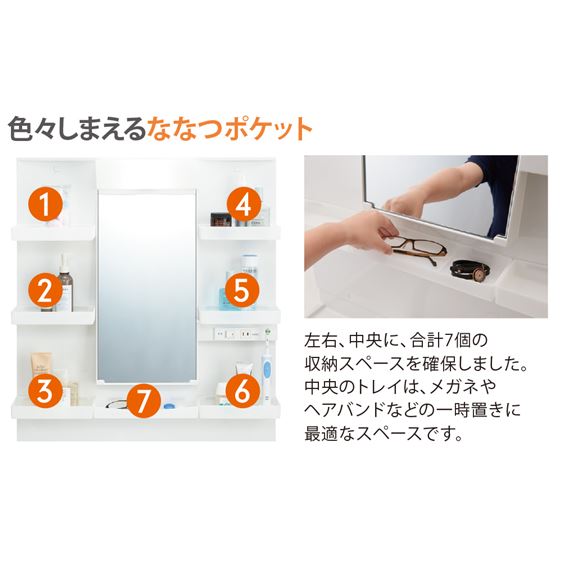 色々しまえるななつポケット

1

2

3

4

5

6

7

左右、中央に、合計7個の収納スペースを確保しました。中央のトレイは、メガネやヘアバンドなどの一時置きに最適なスペースです。