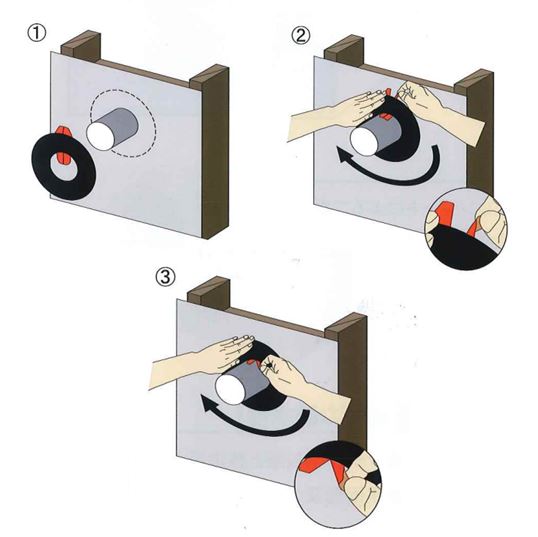 ①

②

③